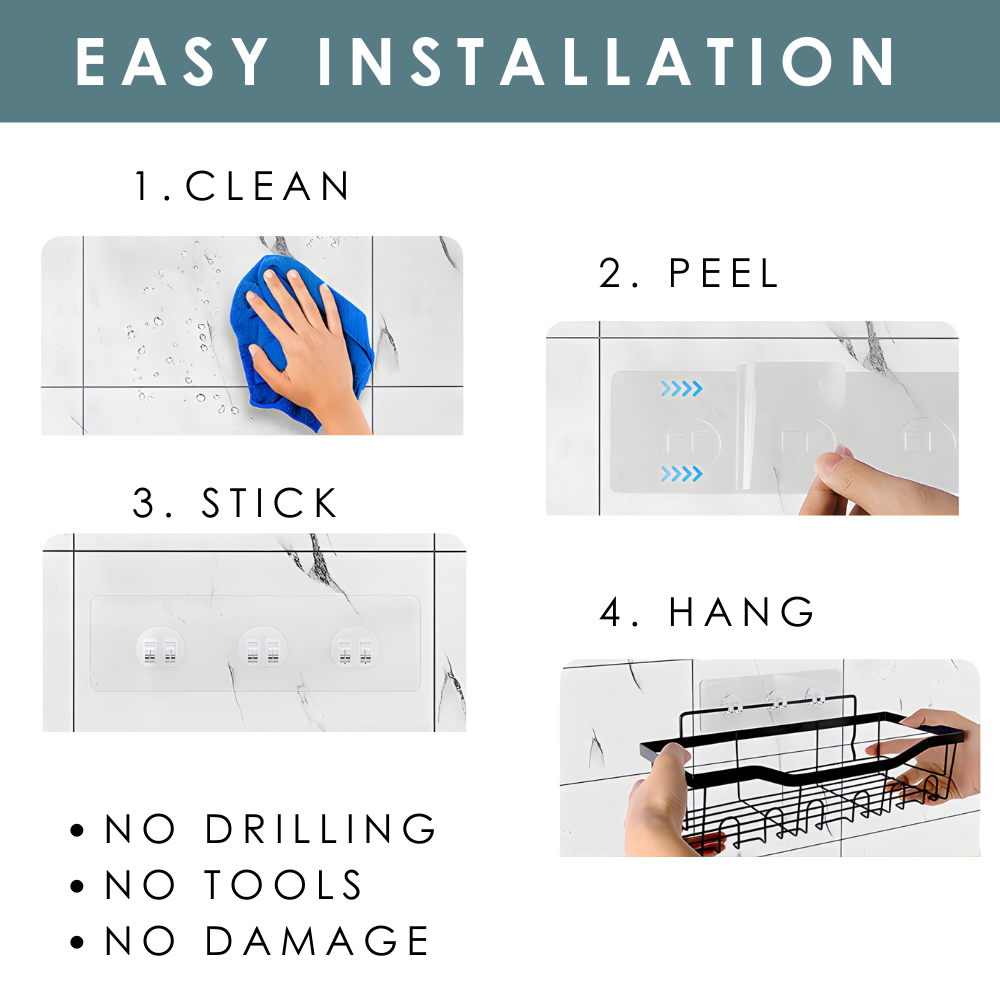 EASY INSTALLATION

1.CLEAN

2. PEEL

3. STICK

4. HANG

• NO DRILLING
• NO TOOLS
• NO DAMAGE